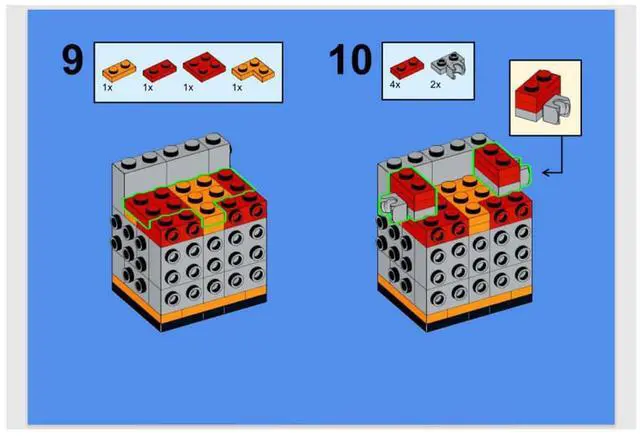 9

1x 1x 1x 1x

10

4x 2x