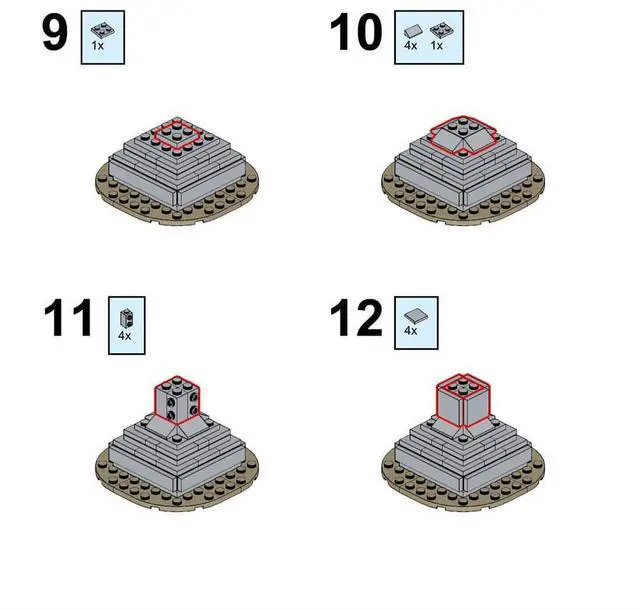 9
1x

10
4x 1x

11
4x

12
4x