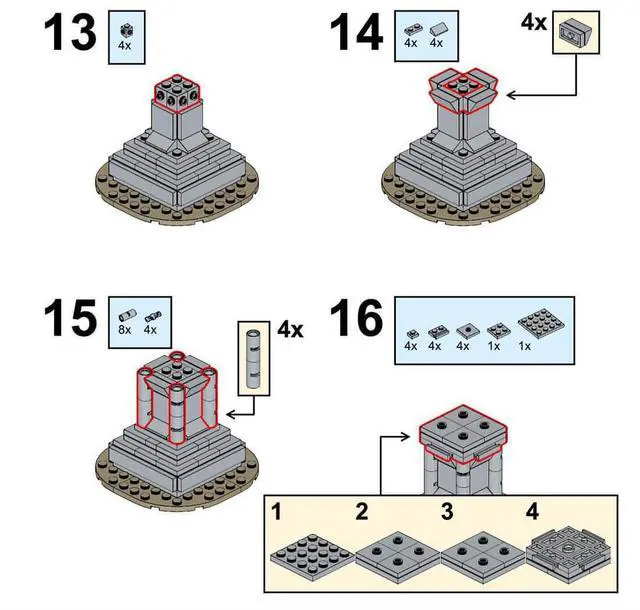 13
4x

14
4x 4x
4x

15
8x 4x
4x

16
4x 4x 4x 1x 1x

1 2 3 4