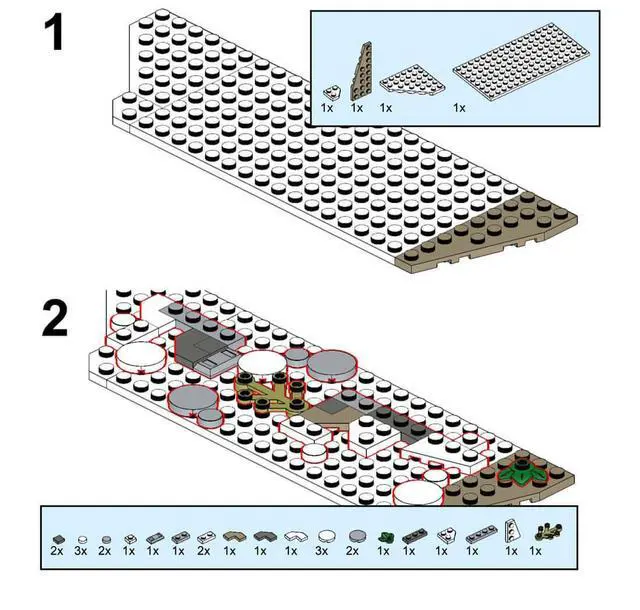 1

1x 1x 1x 1x

2

2x 3x 2x 1x 1x 1x 2x 1x 1x 1x 3x 2x 1x 1x 1x 1x 1x 1x