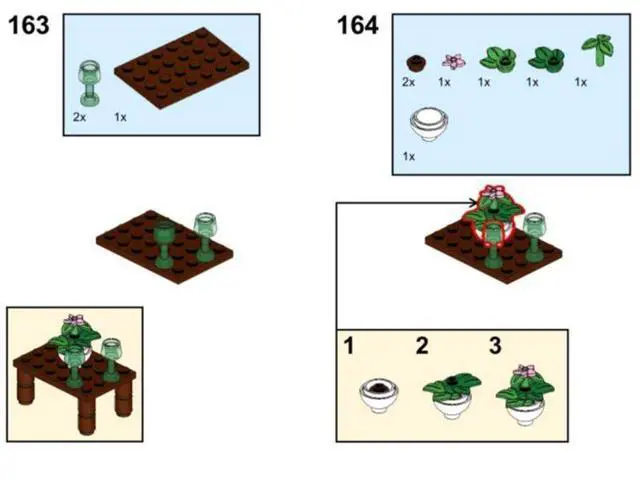 163

2x 1x

164

2x 1x 1x 1x 1x

1x

1 2 3