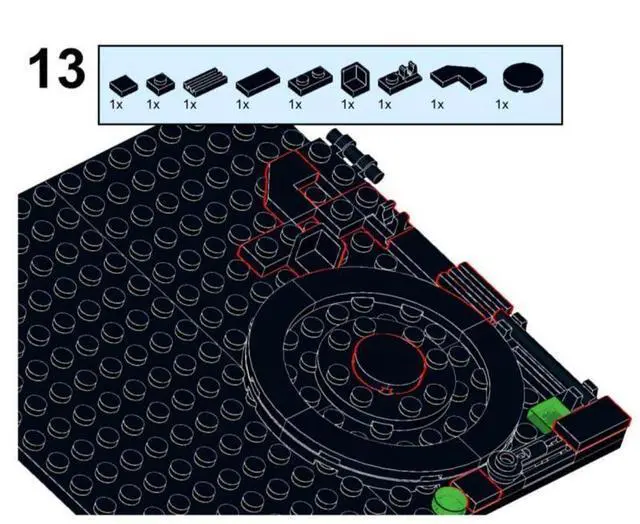 13

1x 1x 1x 1x 1x 1x 1x 1x 1x