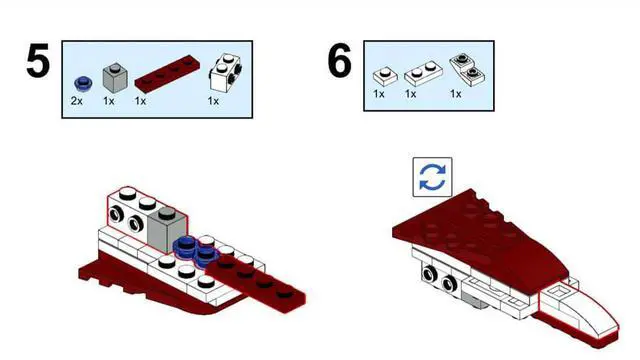 5

2x 1x 1x 1x

6

1x 1x 1x