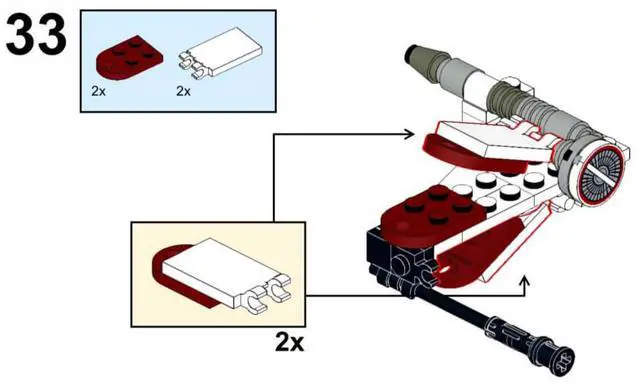 33

2x 2x

2x