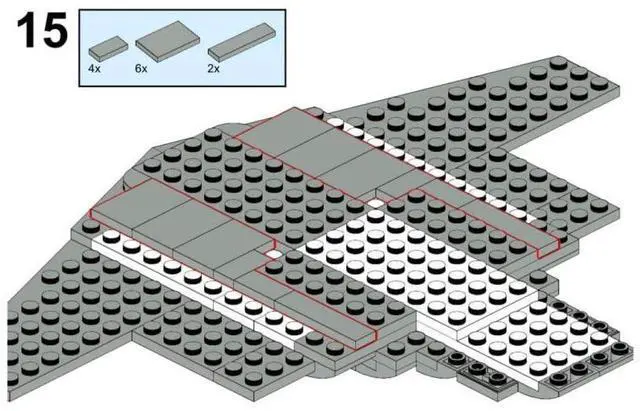 15

4x 6x 2x