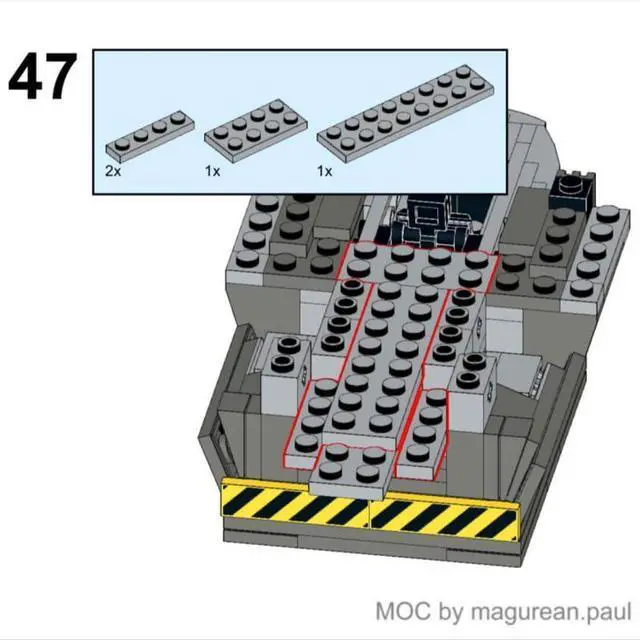 47

2x

1x

1x

MOC by magurean.paul