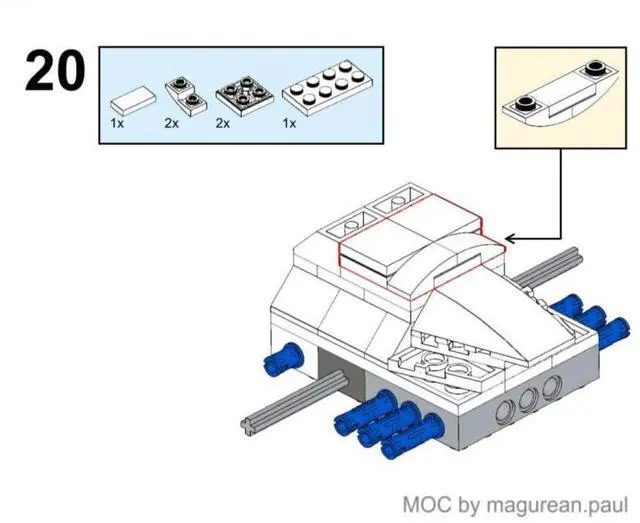 20

1x 2x 2x 1x

MOC by magurean.paul