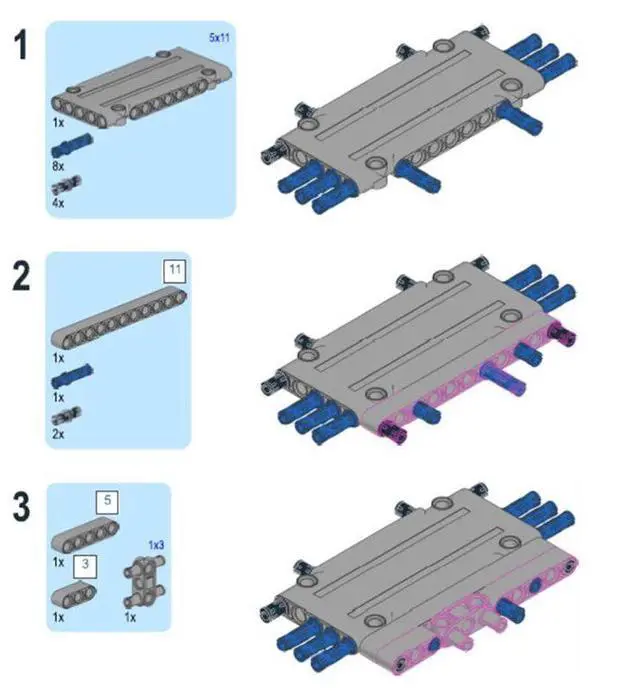 1

5x11

1x

8x

4x

2

11

1x

1x

2x

3

5

1x

3

1x3

1x

1x