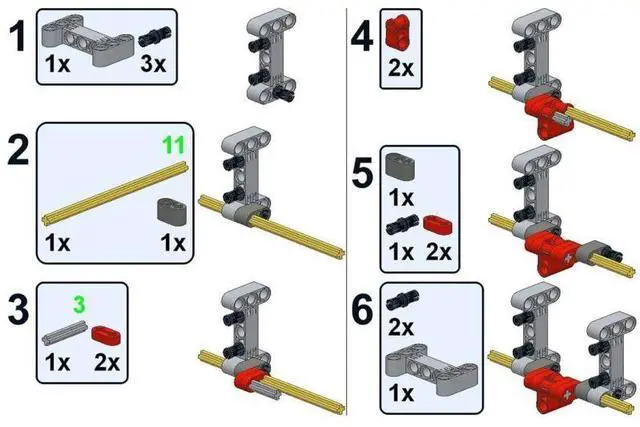 1
1x
3x

2
11
1x
1x

3
3
1x
2x

4
2x

5
1x
1x
2x

6
2x
1x