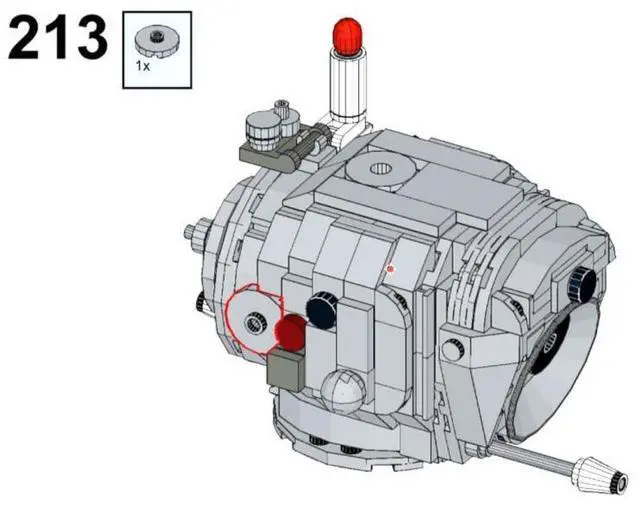 213

1x