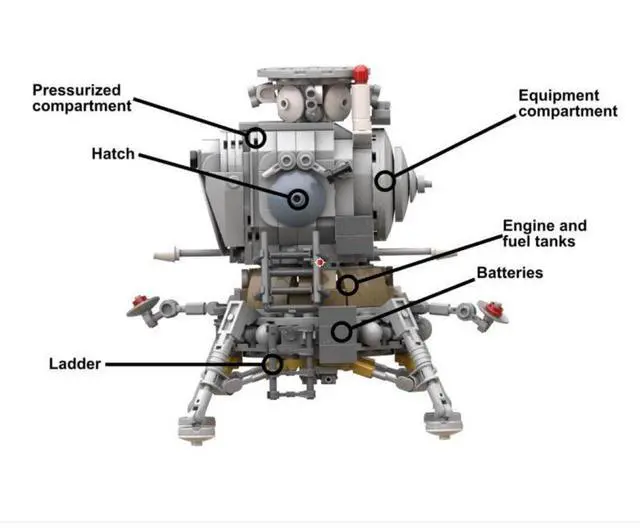 Pressurized compartment

Equipment compartment

Hatch

Engine and fuel tanks

Batteries

Ladder