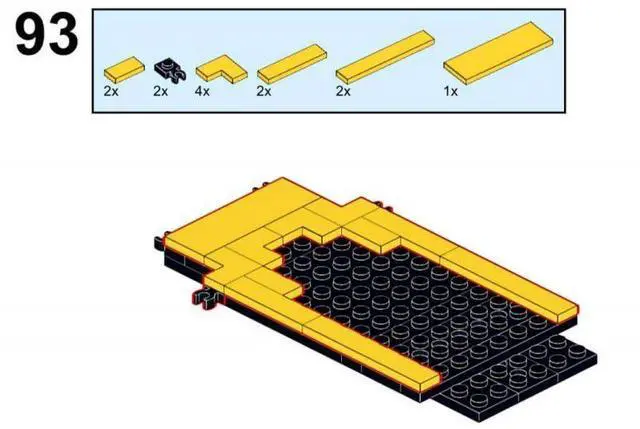 93

2x 2x 4x 2x 2x 1x