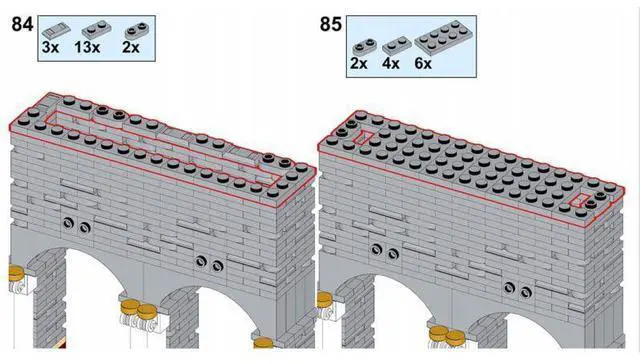 84
3x 13x 2x

85
2x 4x 6x