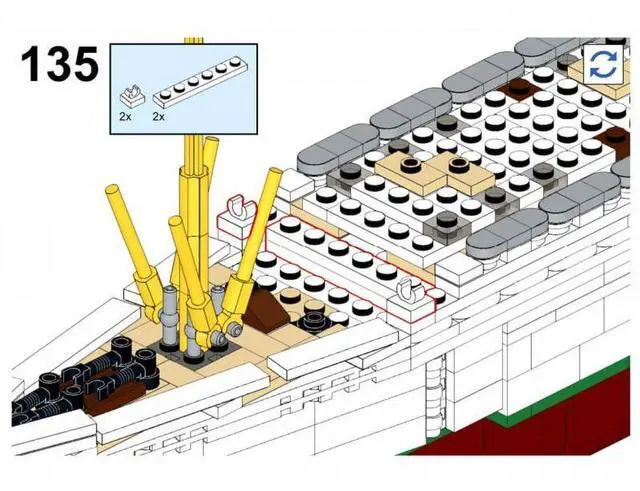 135

2x 2x