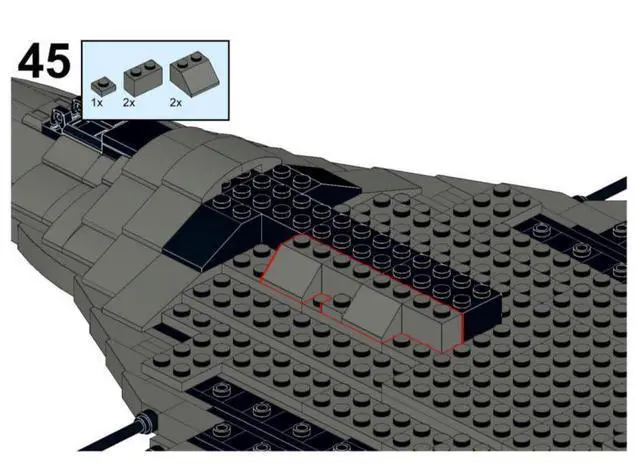 45

1x 2x 2x