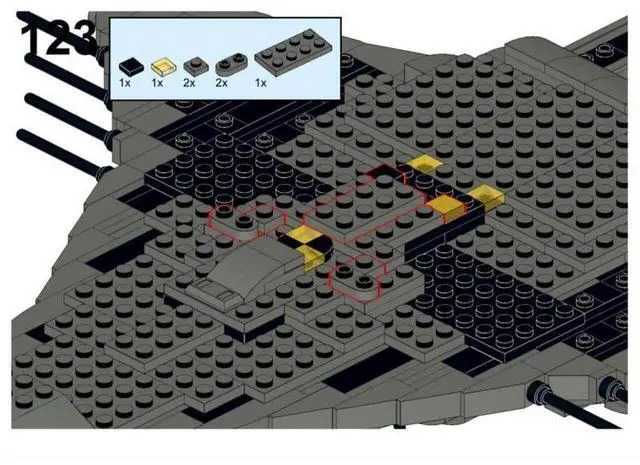 123

1x 1x 2x 2x 1x