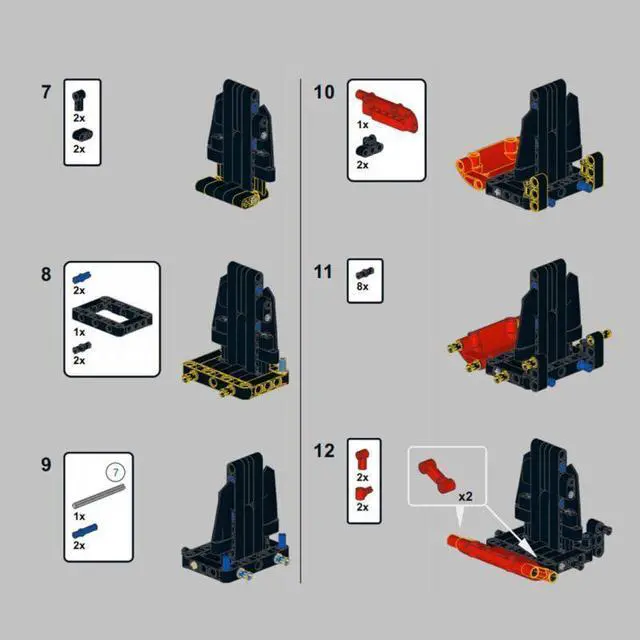 7
2x
2x

8
2x
1x
2x

9
7
1x
2x

10
1x
2x

11
8x

12
2x
2x
x2