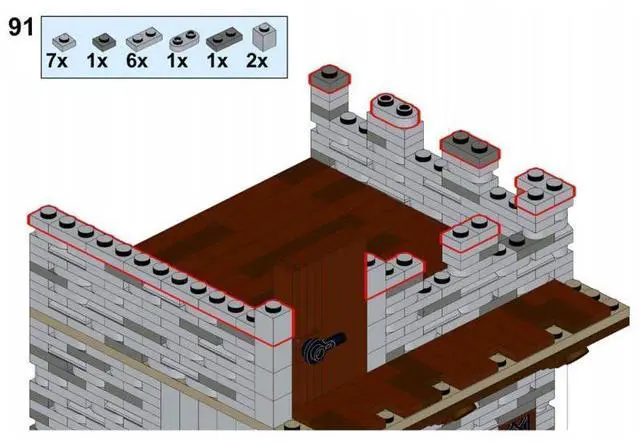 91

7x 1x 6x 1x 1x 2x