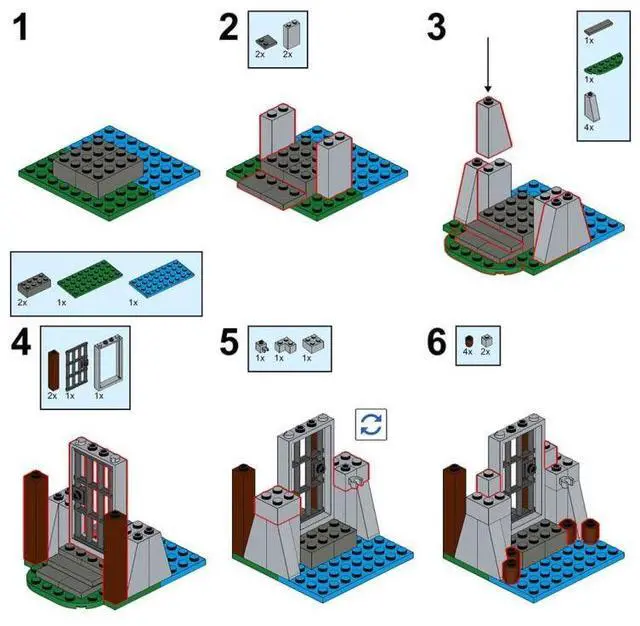 1

2x 1x 1x

2

2x 2x

3

1x
1x
4x

4

2x 1x 1x

5

1x 1x 1x

6

4x 2x