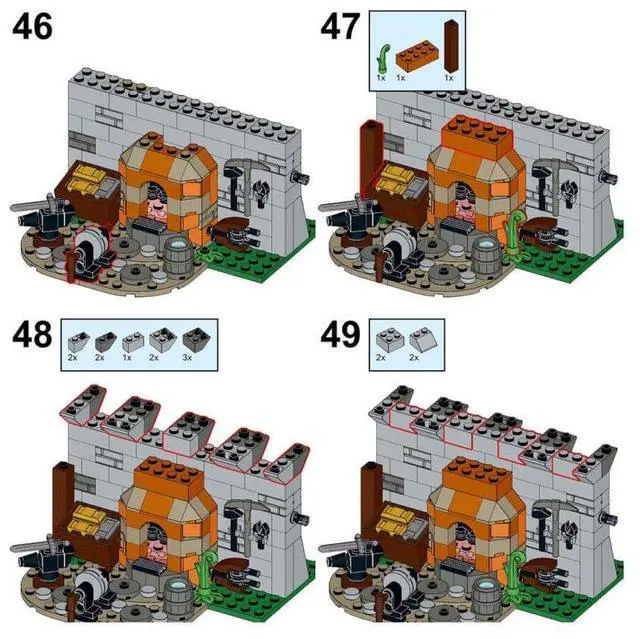 46

47

1x 1x 1x

48

2x 2x 1x 2x 3x

49

2x 2x