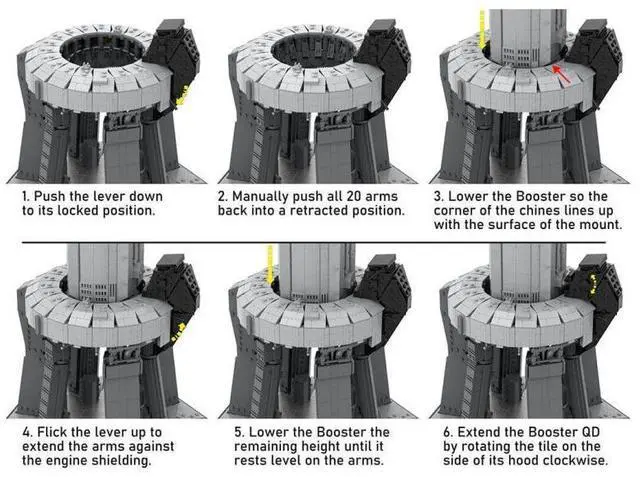 1. Push the lever down to its locked position.

2. Manually push all 20 arms back into a retracted position.

3. Lower the Booster so the corner of the chines lines up with the surface of the mount.

4. Flick the lever up to extend the arms against the engine shielding.

5. Lower the Booster the remaining height until it rests level on the arms.

6. Extend the Booster QD by rotating the tile on the side of its hood clockwise.