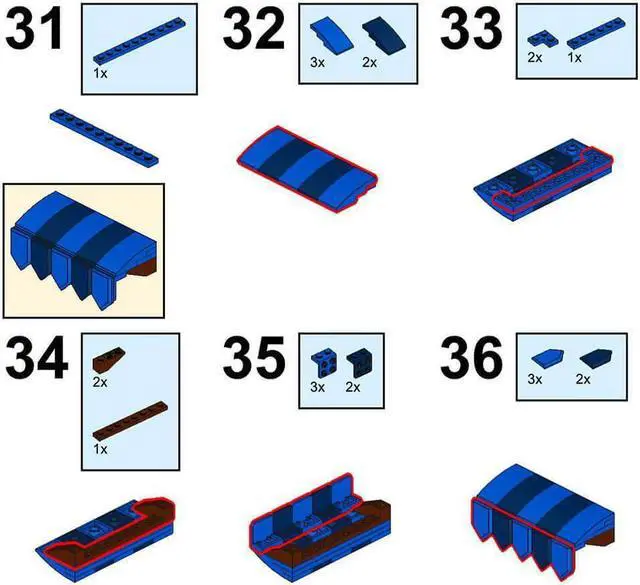 31

1x

32

3x 2x

33

2x 1x

34

2x

1x

35

3x 2x

36

3x 2x