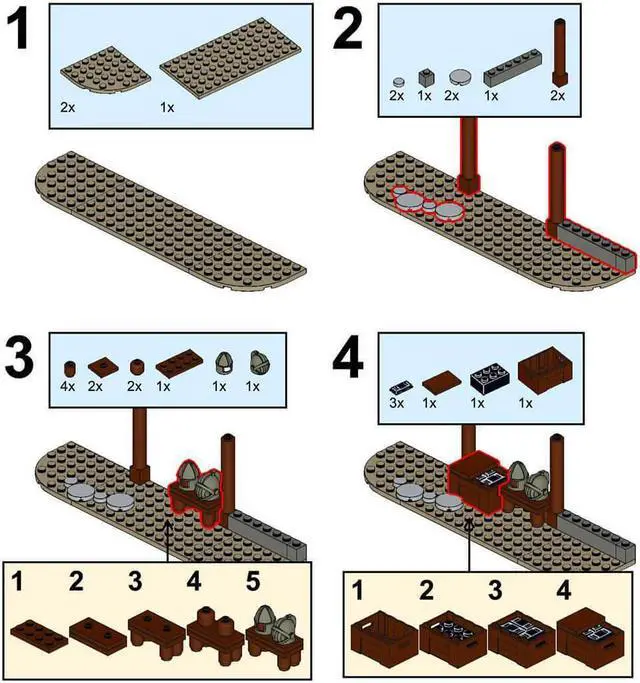 1

2x 1x

2

2x 1x 2x 1x 2x

3

4x 2x 2x 1x 1x 1x

1 2 3 4 5

4

3x 1x 1x 1x

1 2 3 4