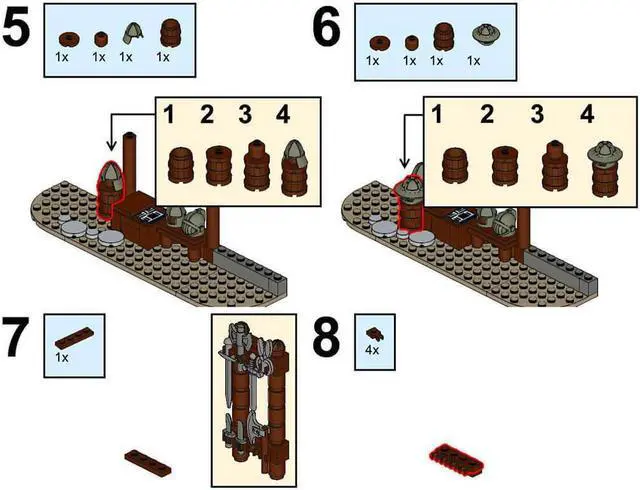 5

1x 1x 1x 1x

1 2 3 4

6

1x 1x 1x 1x

1 2 3 4

7

1x

8

4x