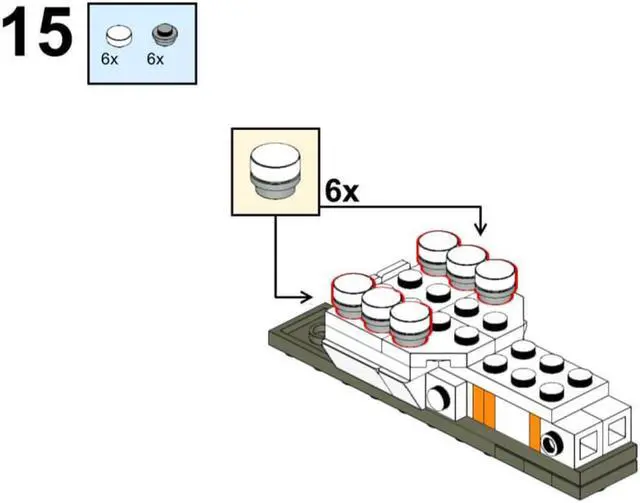 15

6x 6x

6x