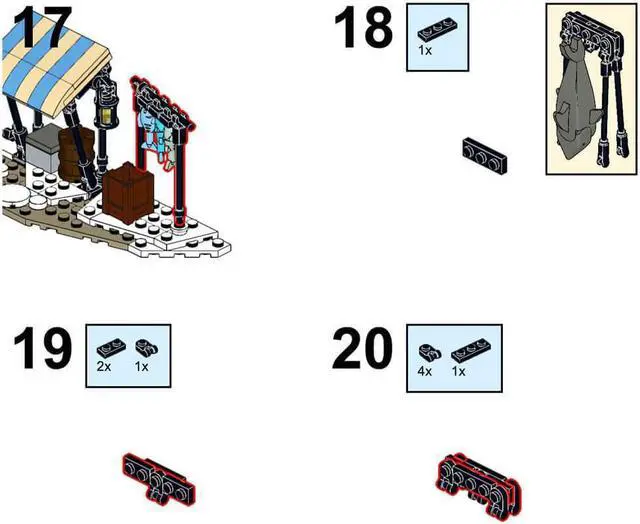 17

18

1x

19

2x 1x

20

4x 1x