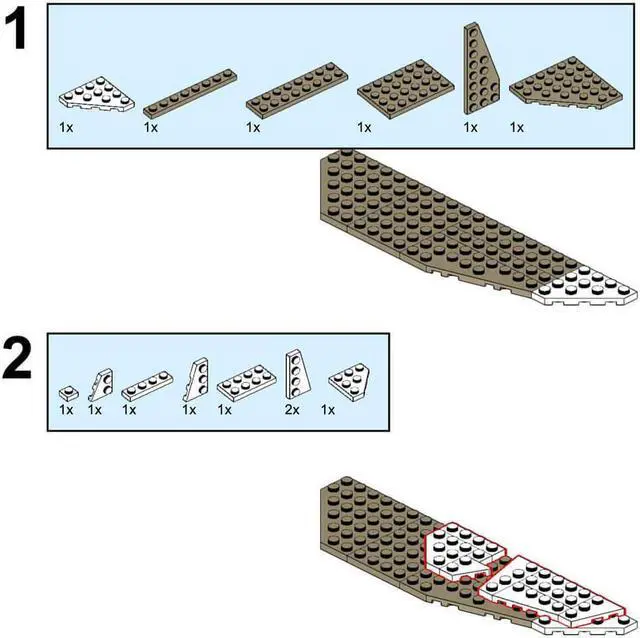 1

1x 1x 1x 1x 1x 1x

2

1x 1x 1x 1x 1x 2x 1x