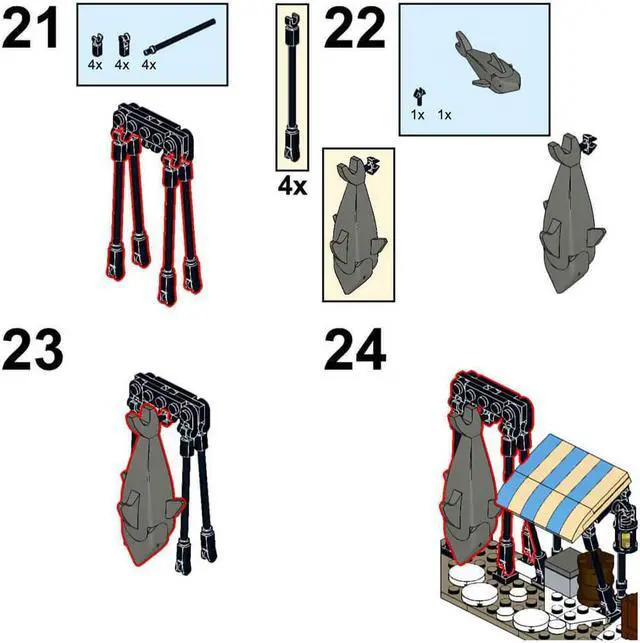 21

4x 4x 4x

4x

22

1x 1x

23

24