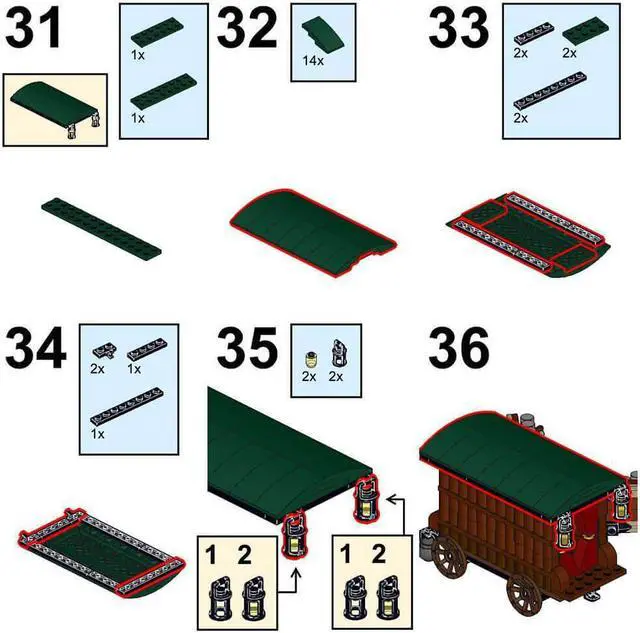 31

1x

1x

32

14x

33

2x 2x

2x

34

2x 1x

1x

35

2x 2x

1 2

1 2

36