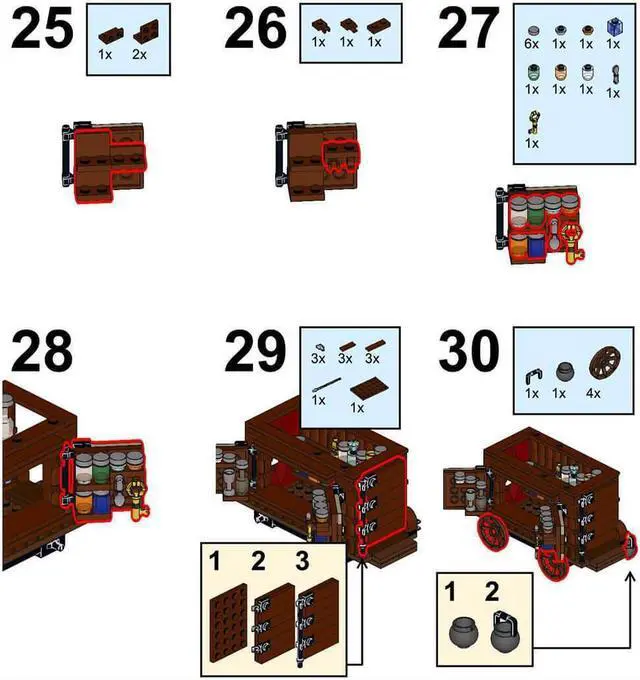 25
1x 2x

26
1x 1x 1x

27
6x 1x 1x 1x
1x 1x 1x 1x
1x

28

29
3x 3x 3x
1x 1x

1 2 3

30
1x 1x 4x

1 2