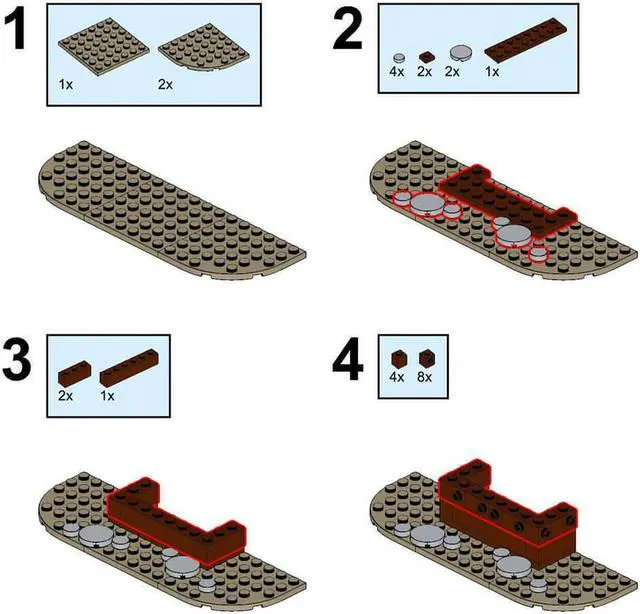 1

1x 2x

2

4x 2x 2x 1x

3

2x 1x

4

4x 8x