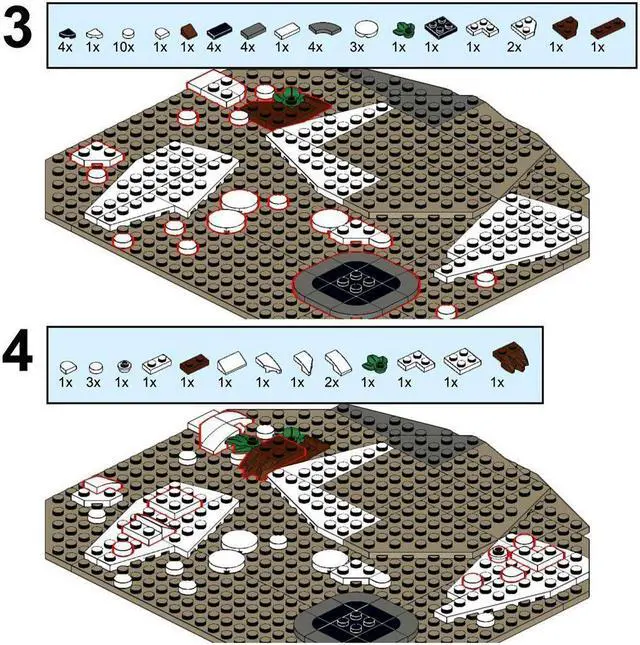 3

4x 1x 10x 1x 1x 4x 4x 1x 4x 3x 1x 1x 1x 2x 1x 1x

4

1x 3x 1x 1x 1x 1x 1x 1x 2x 1x 1x 1x 1x