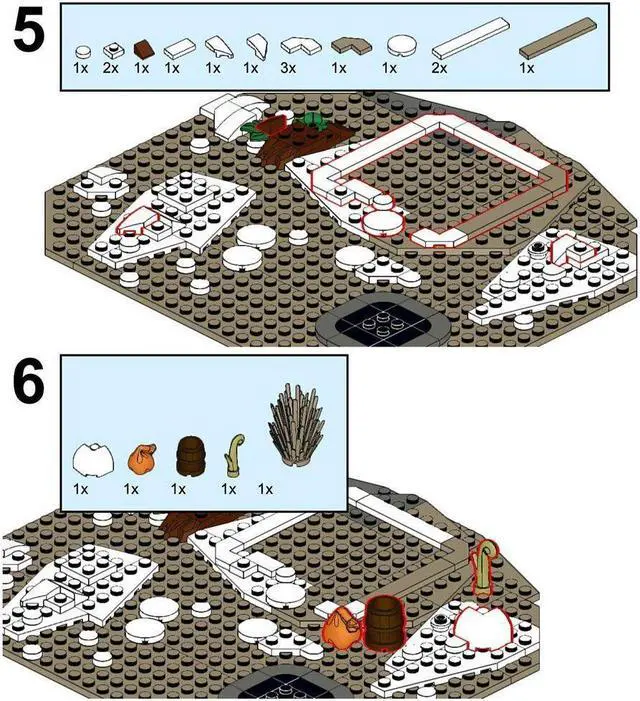 5

1x 2x 1x 1x 1x 1x 3x 1x 1x 2x 1x

6

1x 1x 1x 1x 1x