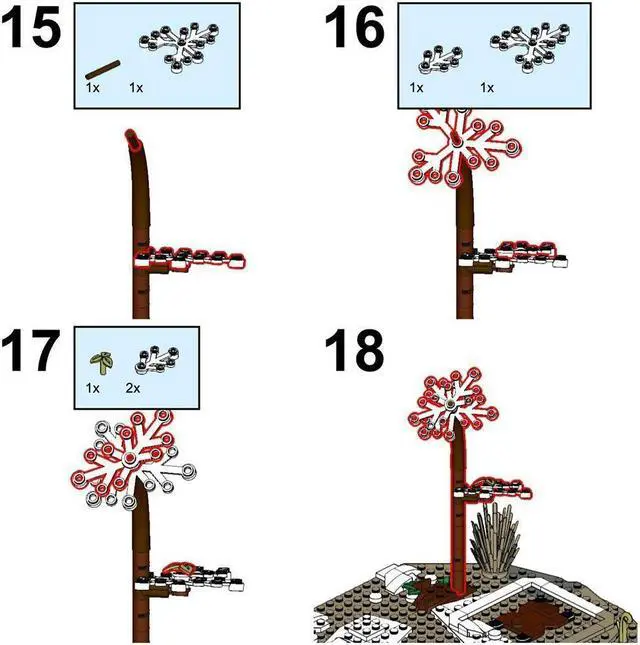 15

1x 1x

16

1x 1x

17

1x 2x

18