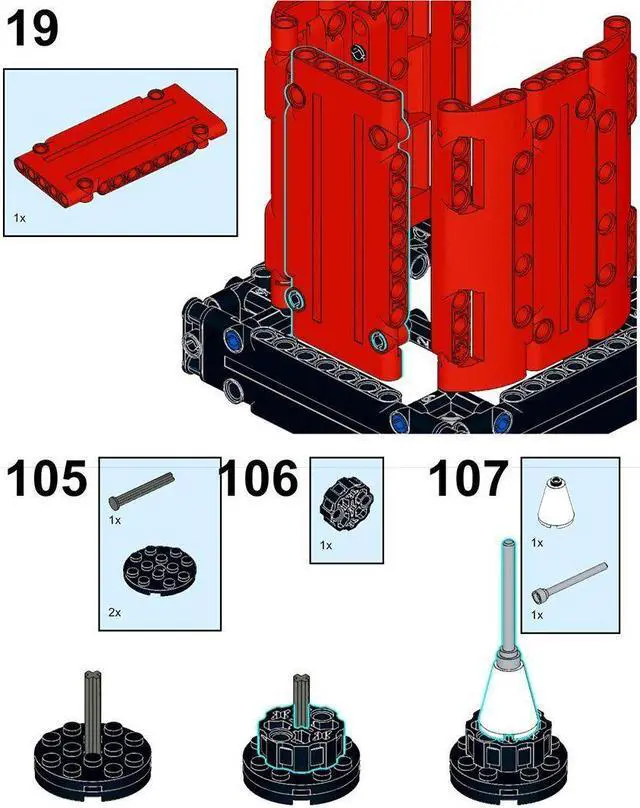 19

1x

105

1x

2x

106

1x

107

1x

1x