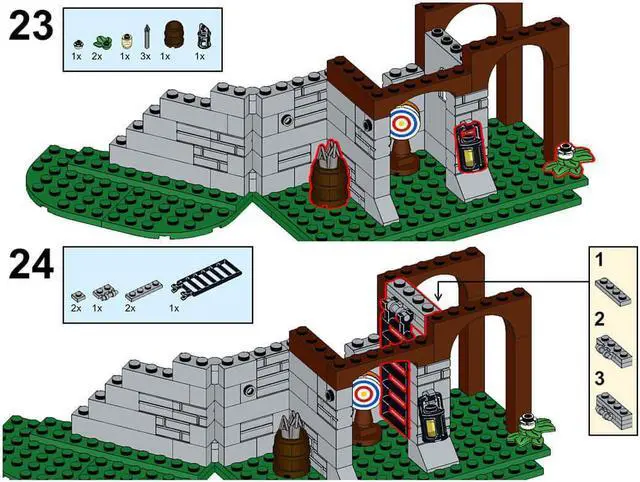 23

1x 2x 1x 3x 1x 1x

24

2x 1x 2x 1x

1

2

3