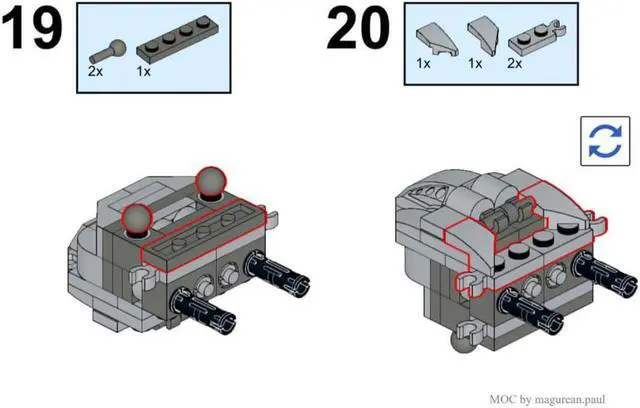 19

2x 1x

20

1x 1x 2x

MOC by magurean.paul