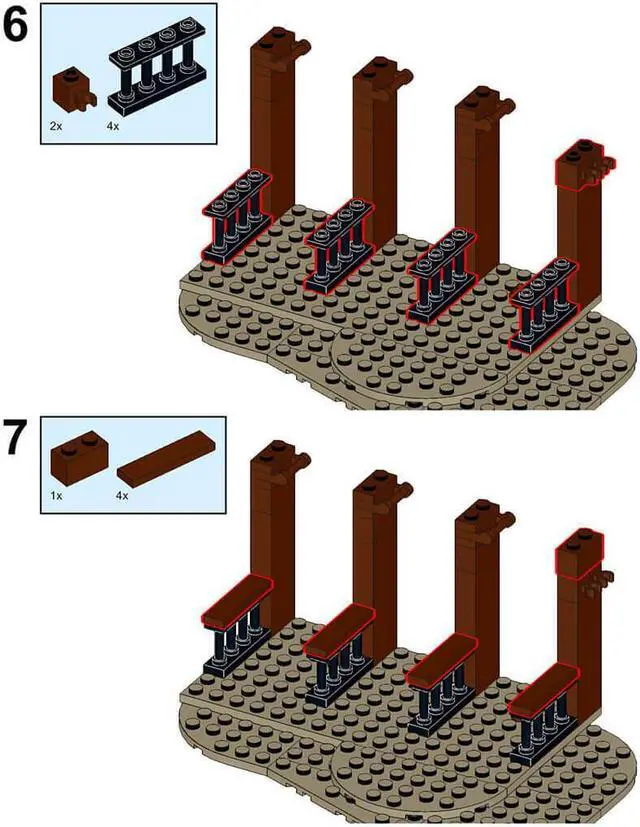 6

2x 4x

7

1x 4x