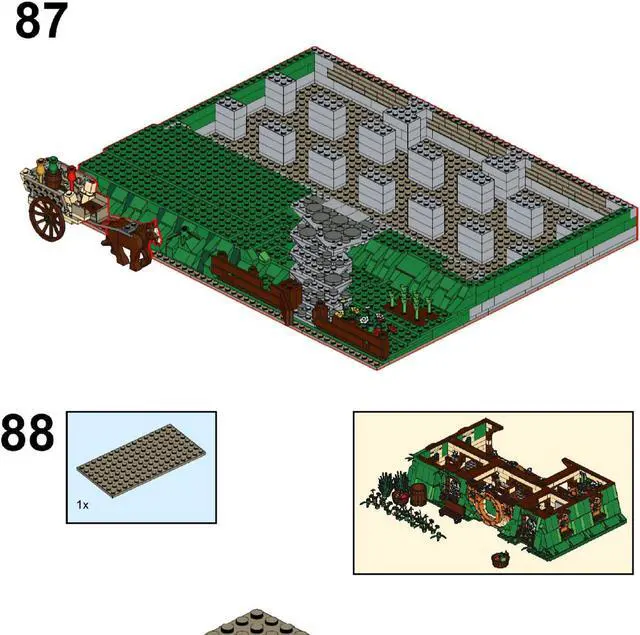 87

88

1x