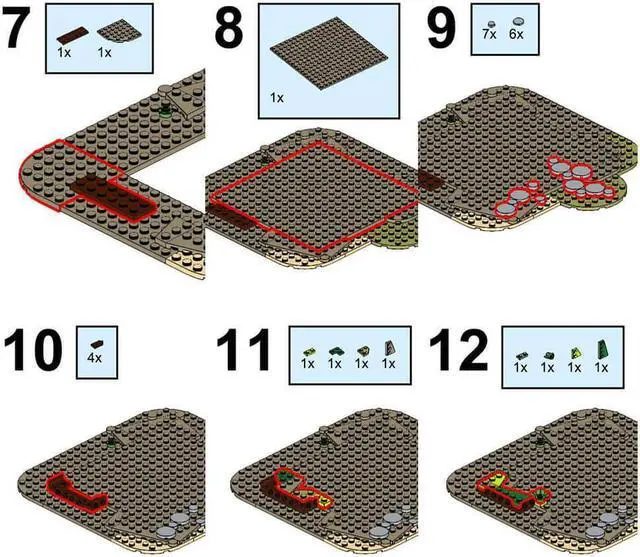 7
1x 1x

8
1x

9
7x 6x

10
4x

11
1x 1x 1x 1x

12
1x 1x 1x 1x