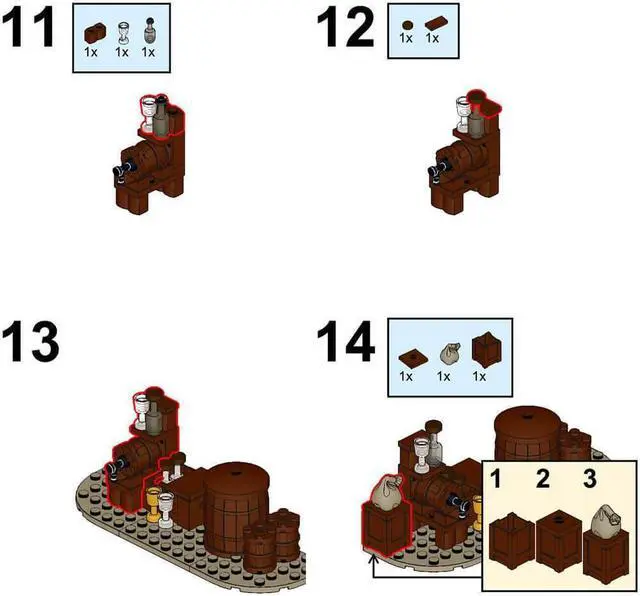 11
1x 1x 1x

12
1x 1x

13

14
1x 1x 1x

1 2 3