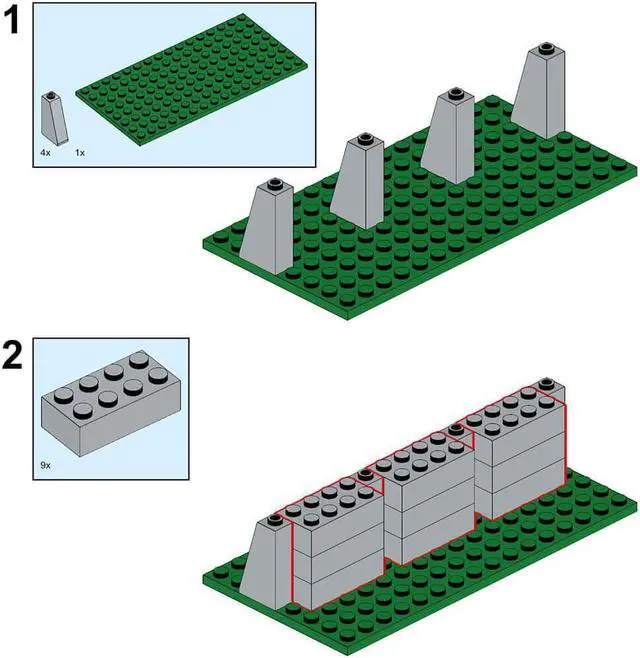 1

4x

1x

2

9x