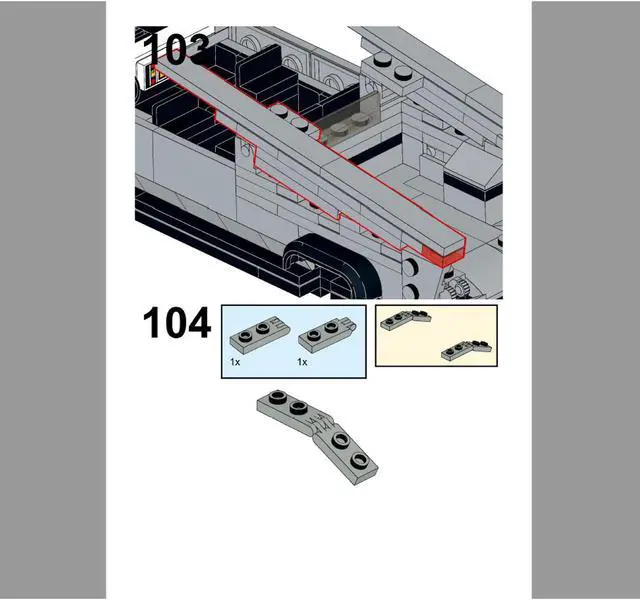 103

104

1x

1x