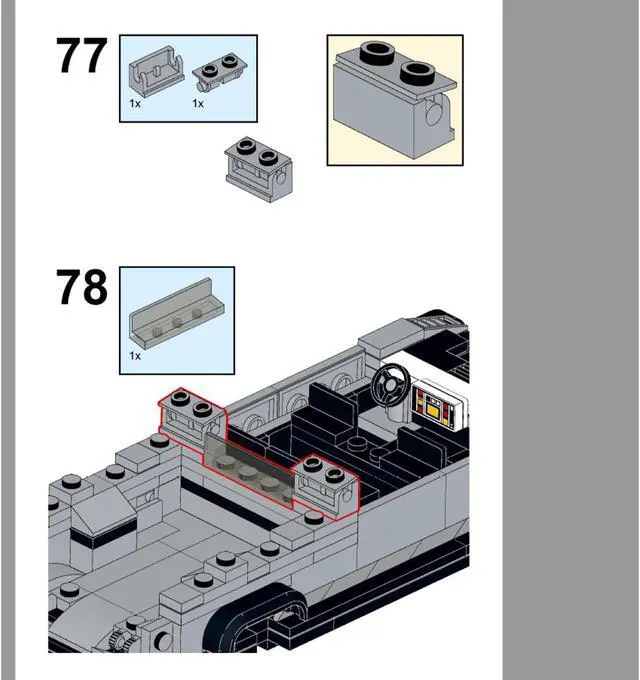 77

1x 1x

78

1x