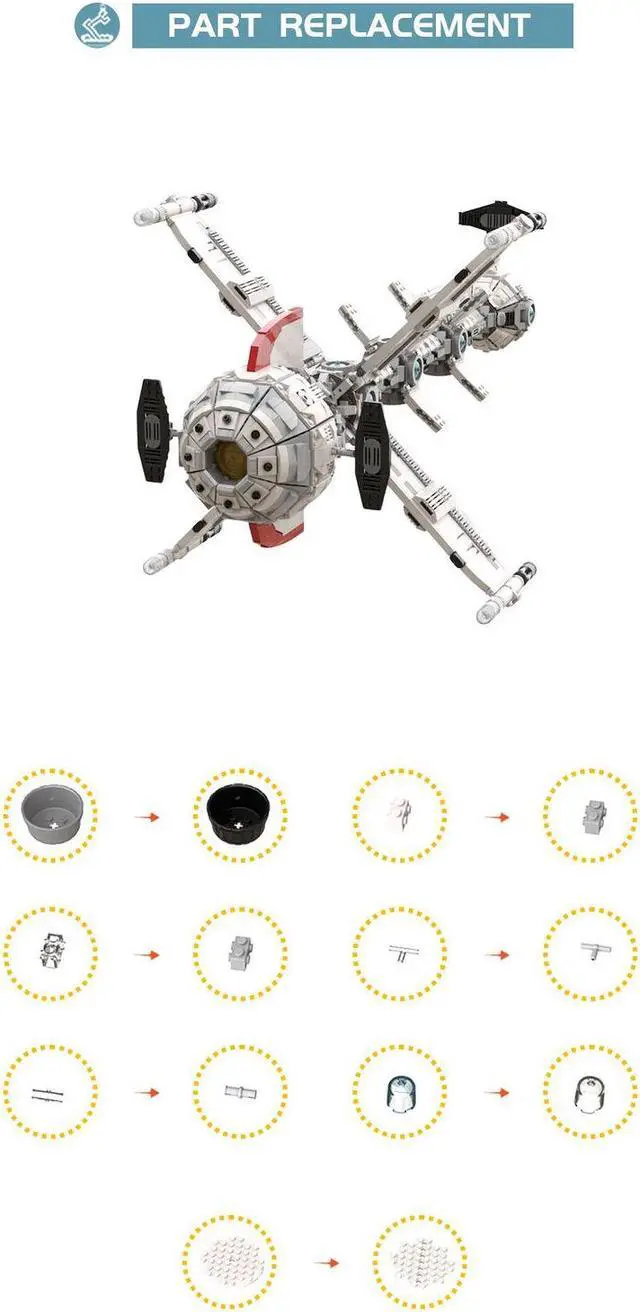 PART REPLACEMENT