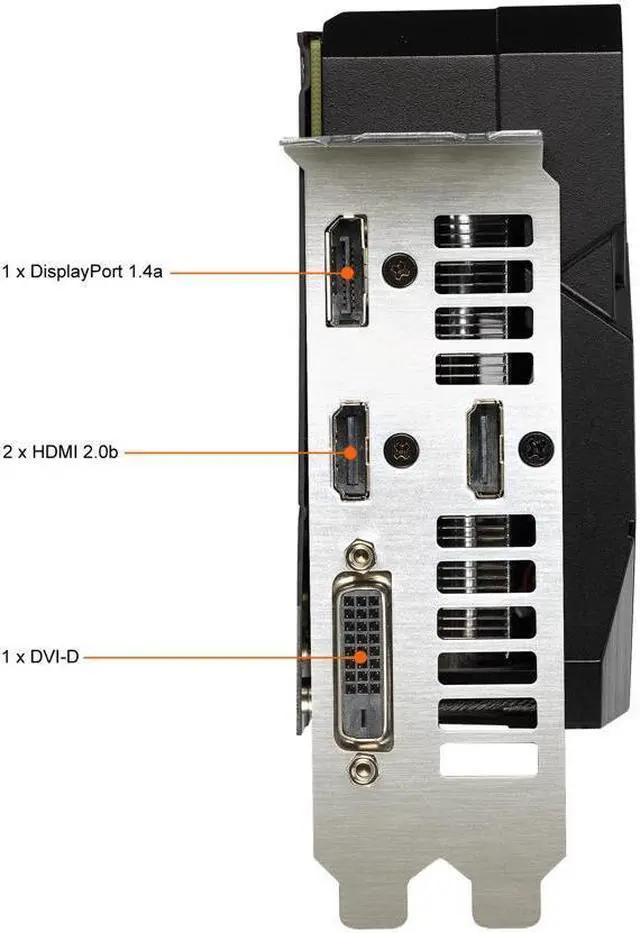 1 x DisplayPort 1.4a

2 x HDMI 2.0b

1 x DVI-D